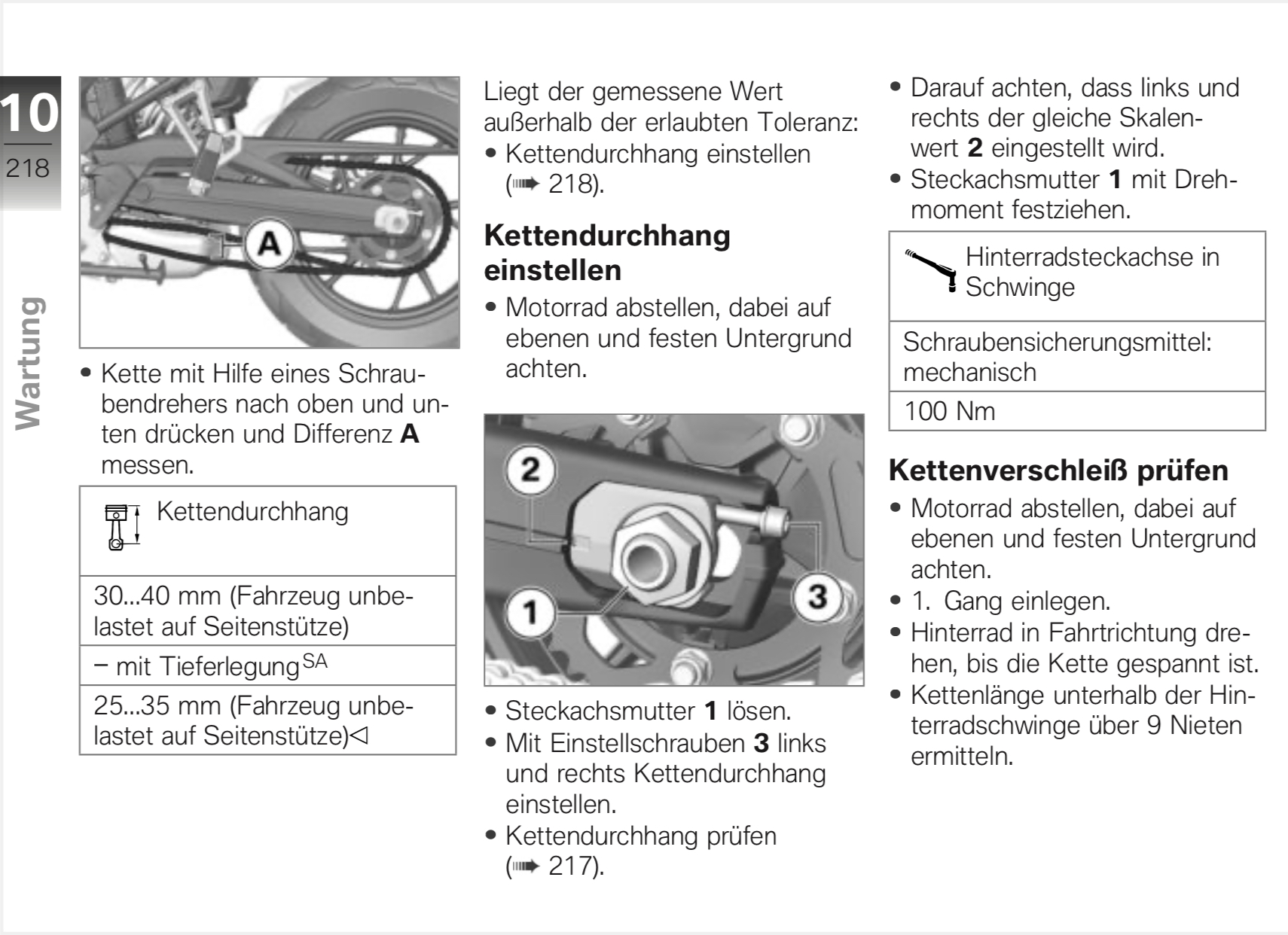 10
218
Wartung

A

• Kette mit Hilfe eines Schraubendrehers nach oben und unten drücken und Differenz **A** messen.

| Kettendurchhang |
|---|
| 30...40 mm (Fahrzeug unbelastet auf Seitenstütze) |
| – mit Tieferlegung$^{SA}$ |
| 25...35 mm (Fahrzeug unbelastet auf Seitenstütze)◁ |

Liegt der gemessene Wert außerhalb der erlaubten Toleranz:
• Kettendurchhang einstellen (➠ 218).

**Kettendurchhang einstellen**
• Motorrad abstellen, dabei auf ebenen und festen Untergrund achten.

2
1
3

• Steckachsmutter **1** lösen.
• Mit Einstellschrauben **3** links und rechts Kettendurchhang einstellen.
• Kettendurchhang prüfen (➠ 217).

• Darauf achten, dass links und rechts der gleiche Skalenwert **2** eingestellt wird.
• Steckachsmutter **1** mit Drehmoment festziehen.

| Hinterradsteckachse in Schwinge |
|---|
| Schraubensicherungsmittel: mechanisch |
| 100 Nm |

**Kettenverschleiß prüfen**
• Motorrad abstellen, dabei auf ebenen und festen Untergrund achten.
• 1. Gang einlegen.
• Hinterrad in Fahrtrichtung drehen, bis die Kette gespannt ist.
• Kettenlänge unterhalb der Hinterradschwinge über 9 Nieten ermitteln.