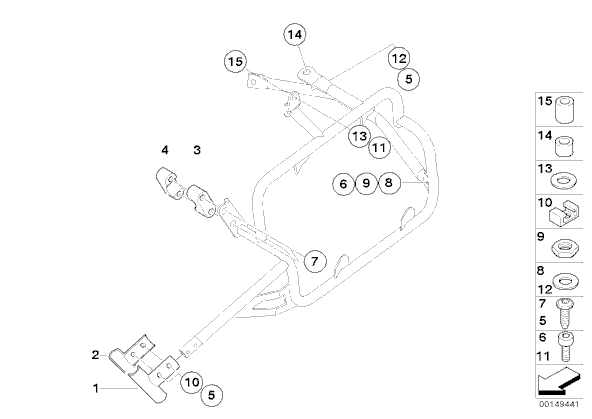 14
15
12
5
13
11
4
3
6
9
8
7
2
1
10
5
15
14
13
10
9
8
12
7
5
6
11
00149441