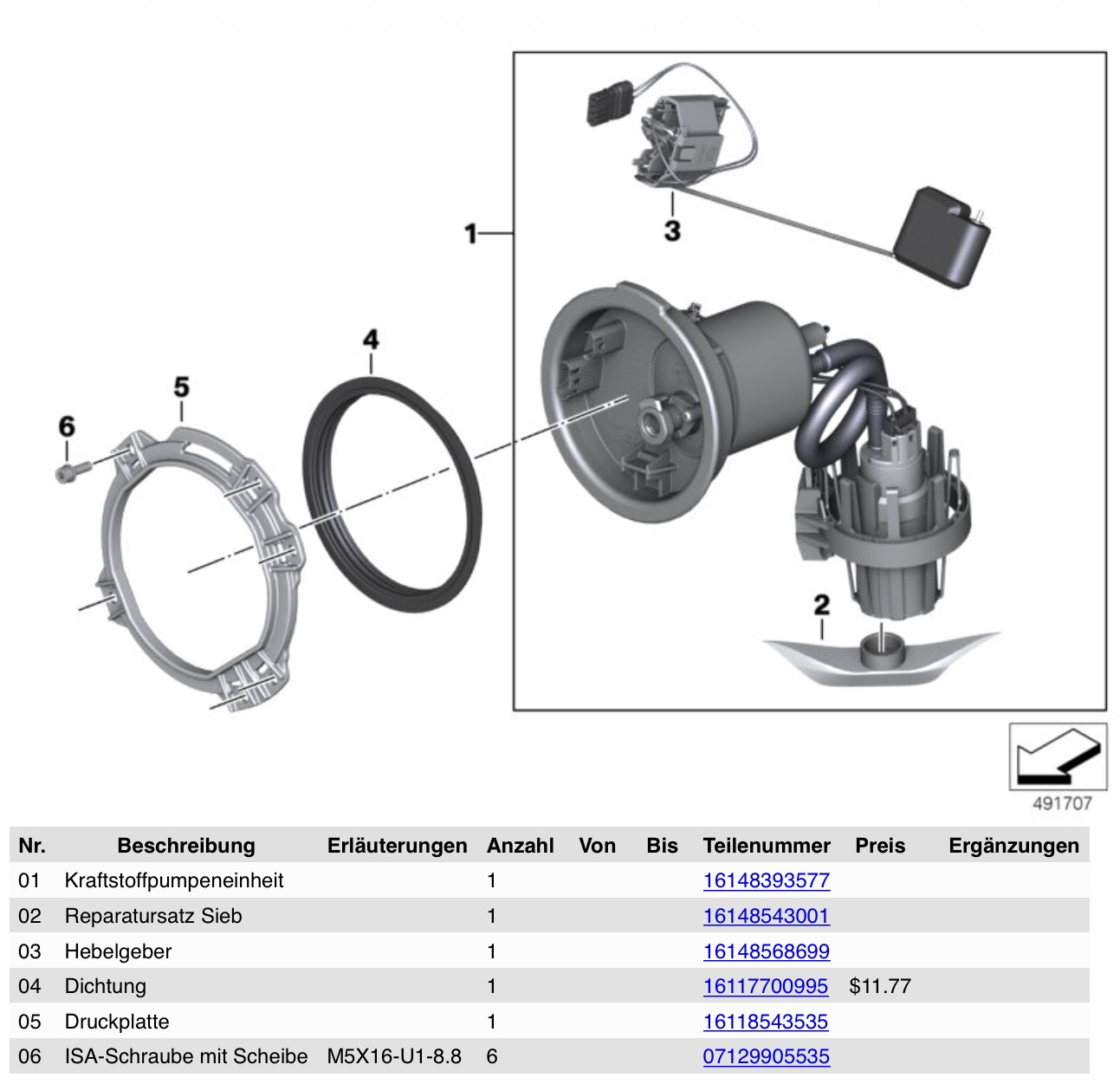 1
3
4
5
6
2
491707

| Nr. | Beschreibung | Erläuterungen | Anzahl | Von | Bis | Teilenummer | Preis | Ergänzungen |
|---|---|---|---|---|---|---|---|---|
| 01 | Kraftstoffpumpeneinheit | | 1 | | | 16148393577 | | |
| 02 | Reparatursatz Sieb | | 1 | | | 16148543001 | | |
| 03 | Hebelgeber | | 1 | | | 16148568699 | | |
| 04 | Dichtung | | 1 | | | 16117700995 | $11.77 | |
| 05 | Druckplatte | | 1 | | | 16118543535 | | |
| 06 | ISA-Schraube mit Scheibe | M5X16-U1-8.8 | 6 | | | 07129905535 | | |