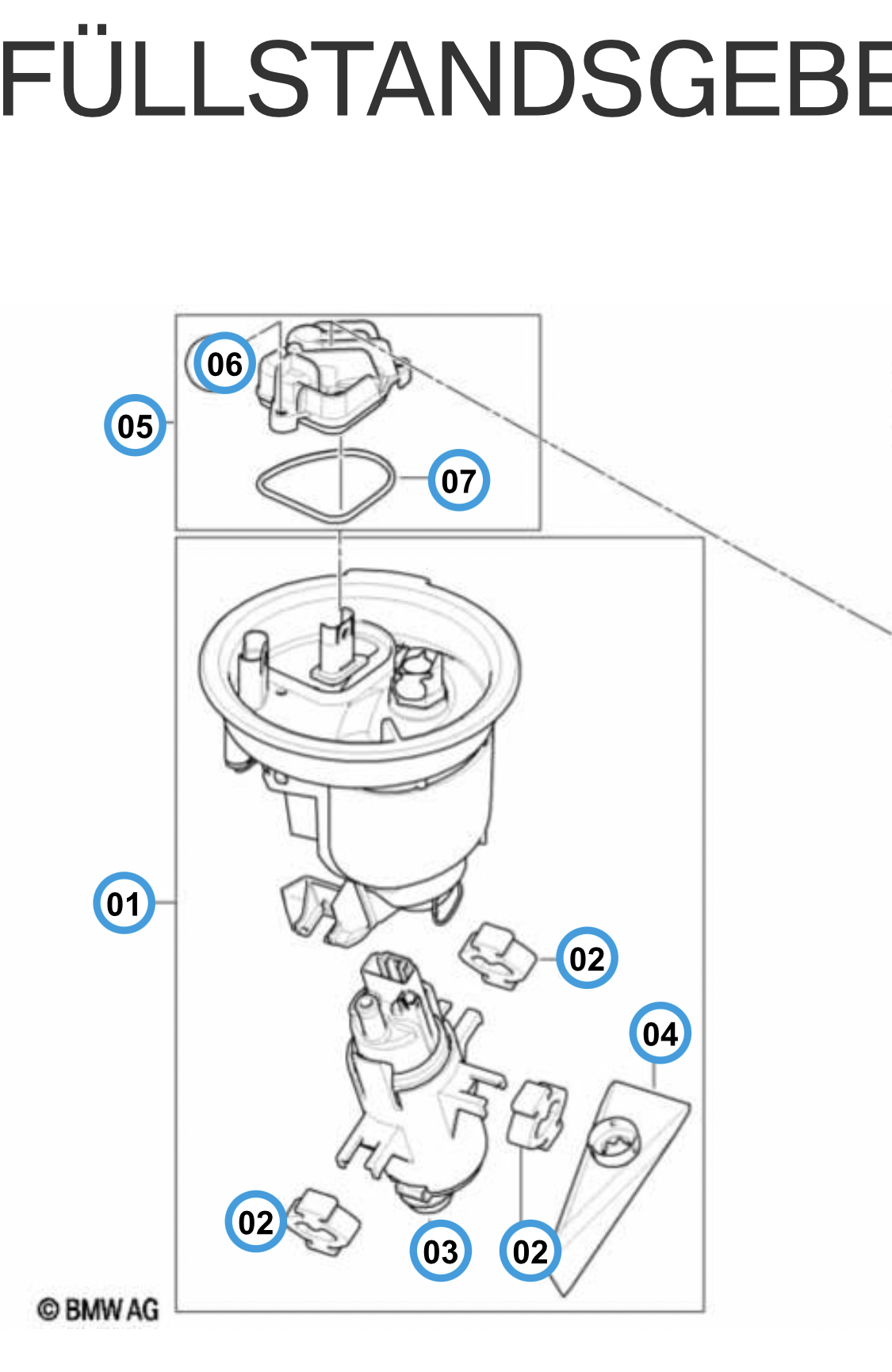 FÜLLSTANDSGEBE

06
05
07
01
02
04
02
03
02

© BMW AG