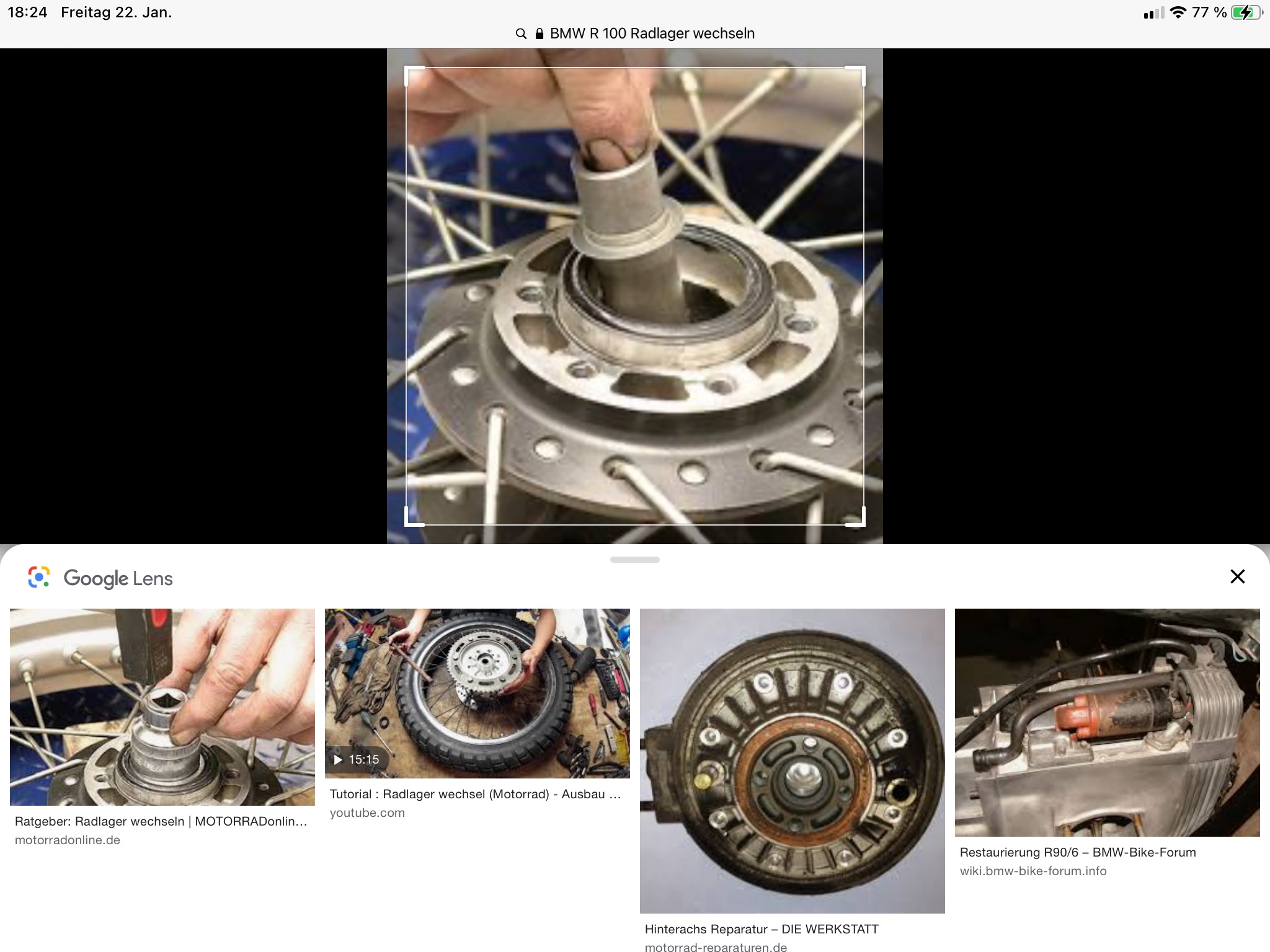 18:24 Freitag 22. Jan.

77 %

BMW R 100 Radlager wechseln

Google Lens

Ratgeber: Radlager wechseln | MOTORRADonlin...
motorradonline.de

15:15

Tutorial : Radlager wechsel (Motorrad) - Ausbau ...
youtube.com

Hinterachs Reparatur – DIE WERKSTATT
motorrad-reparaturen.de

Restaurierung R90/6 – BMW-Bike-Forum
wiki.bmw-bike-forum.info