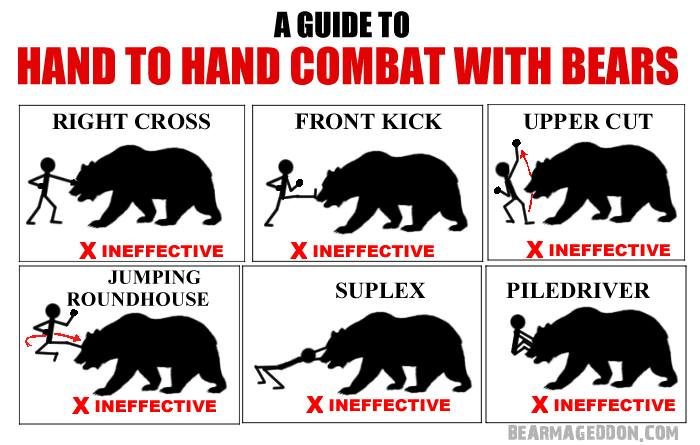 A GUIDE TO
HAND TO HAND COMBAT WITH BEARS

RIGHT CROSS
X INEFFECTIVE

FRONT KICK
X INEFFECTIVE

UPPER CUT
X INEFFECTIVE

JUMPING ROUNDHOUSE
X INEFFECTIVE

SUPLEX
X INEFFECTIVE

PILEDRIVER
X INEFFECTIVE

BEARMAGEDDON.COM