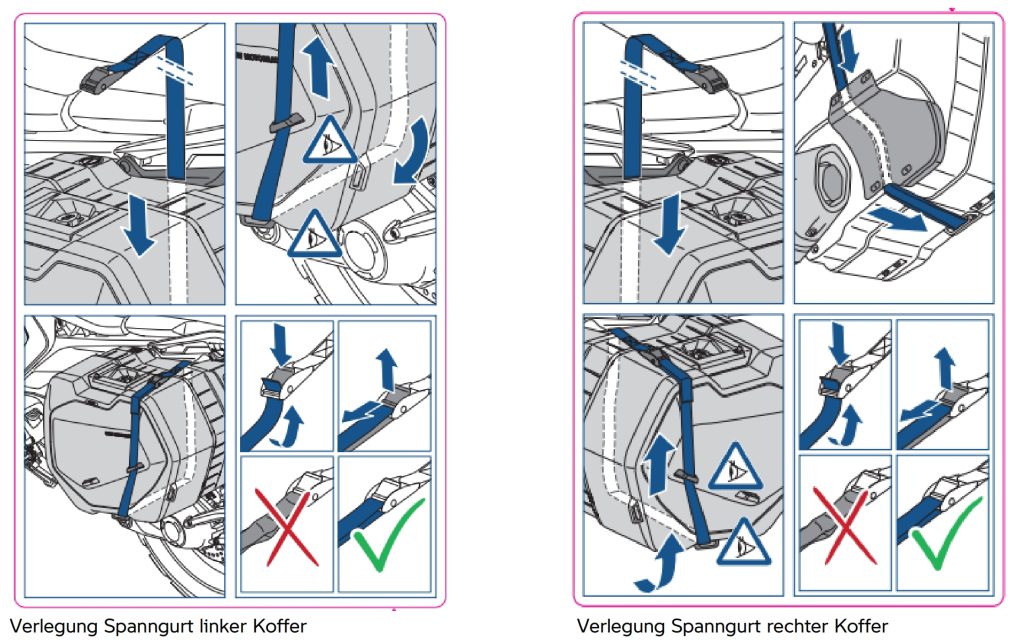 Verlegung Spanngurt linker Koffer

Verlegung Spanngurt rechter Koffer