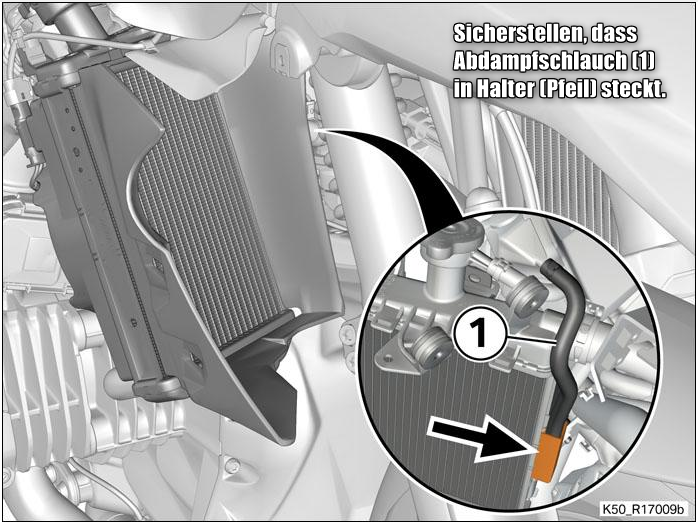 Sicherstellen, dass Abdampfschlauch (1) in Halter (Pfeil) steckt.

1

K50_R17009b