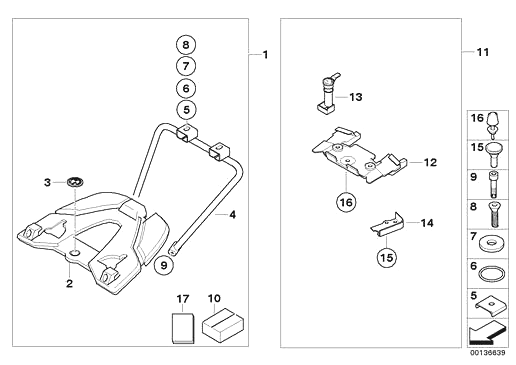 8
7
6
5
1
3
4
2
9
17
10
11
13
12
16
14
15
16
15
9
8
7
6
5
00136639