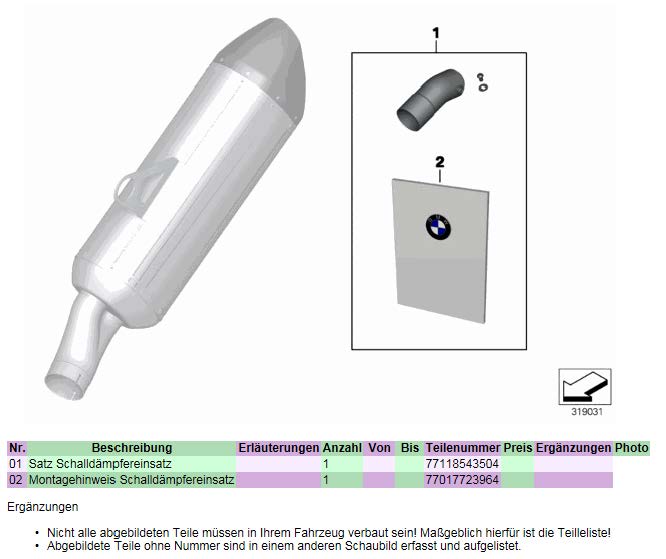 1

2

319031

| Nr. | Beschreibung | Erläuterungen | Anzahl | Von | Bis | Teilenummer | Preis | Ergänzungen | Photo |
|---|---|---|---|---|---|---|---|---|---|
| 01 | Satz Schalldämpfereinsatz | | 1 | | | 77118543504 | | | |
| 02 | Montagehinweis Schalldämpfereinsatz | | 1 | | | 77017723964 | | | |

Ergänzungen

• Nicht alle abgebildeten Teile müssen in Ihrem Fahrzeug verbaut sein! Maßgeblich hierfür ist die Teileliste!
• Abgebildete Teile ohne Nummer sind in einem anderen Schaubild erfasst und aufgelistet.