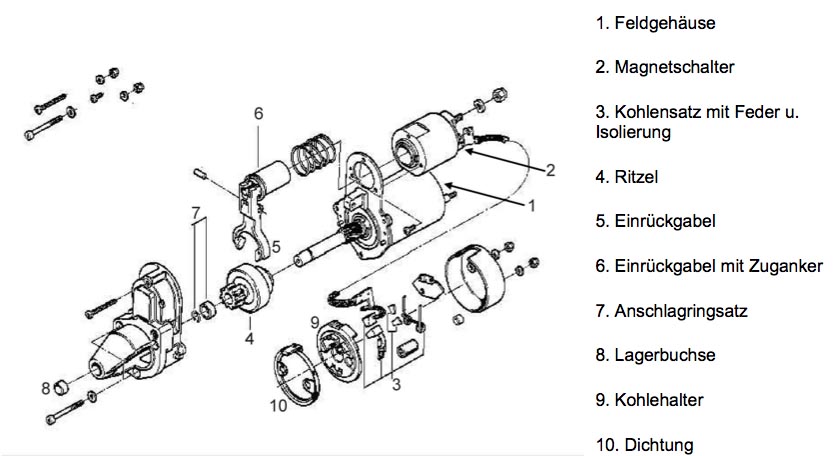 6
2
1
7
5
4
9
3
8
10

1. Feldgehäuse

2. Magnetschalter

3. Kohlensatz mit Feder u. Isolierung

4. Ritzel

5. Einrückgabel

6. Einrückgabel mit Zuganker

7. Anschlagringsatz

8. Lagerbuchse

9. Kohlehalter

10. Dichtung