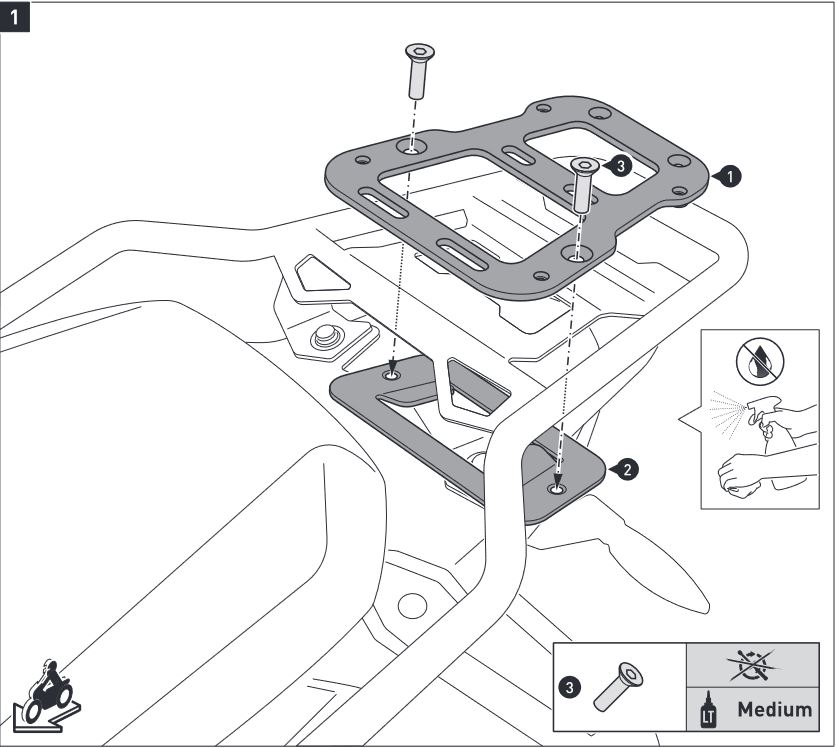 1

3

1

2

3

LT Medium