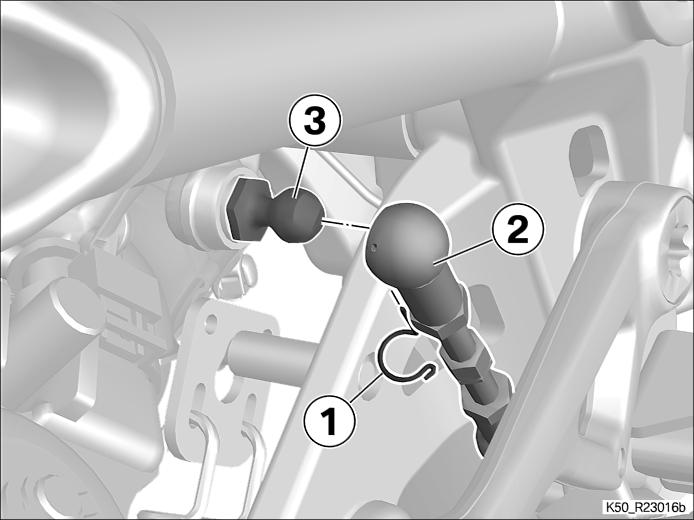 3
2
1
K50_R23016b