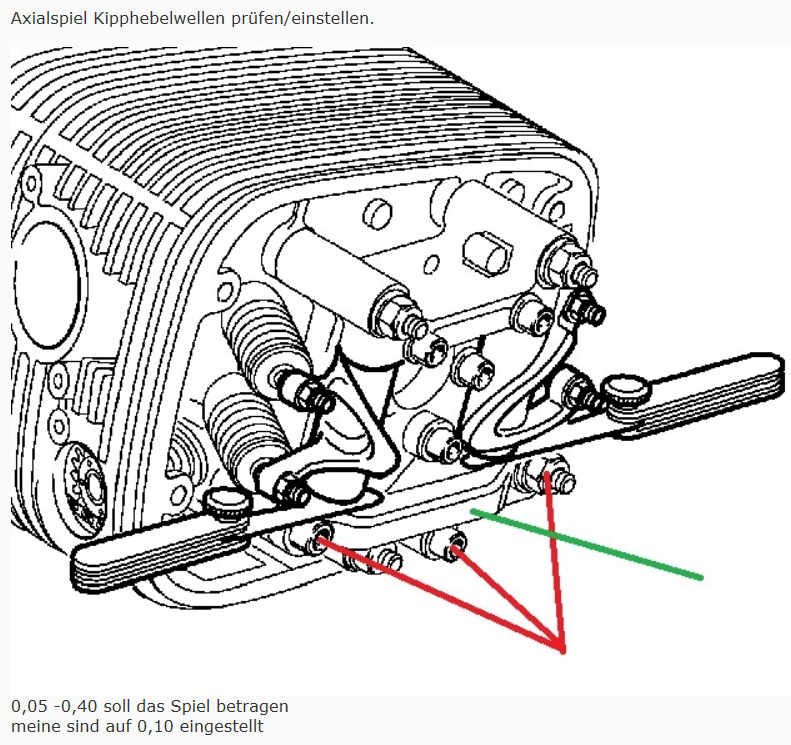 Axialspiel Kipphebelwellen prüfen/einstellen.

0,05 -0,40 soll das Spiel betragen
meine sind auf 0,10 eingestellt