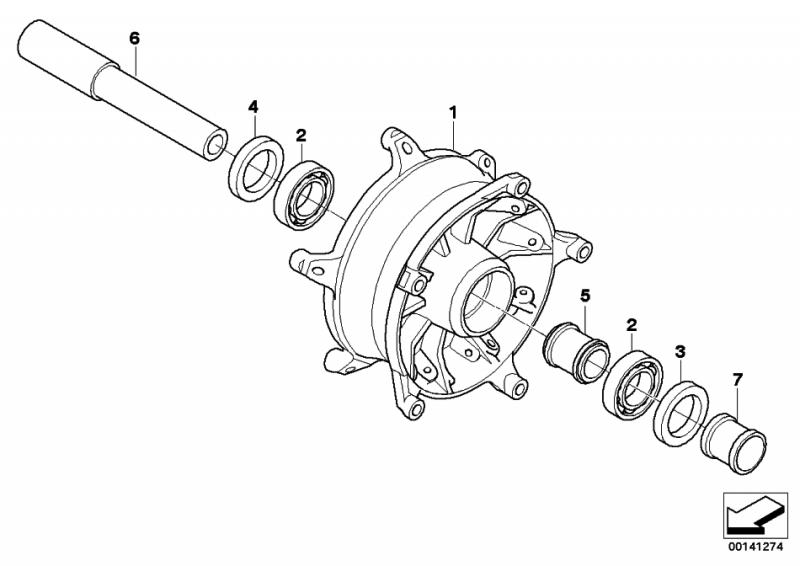 6
4
2
1
5
2
3
7
00141274