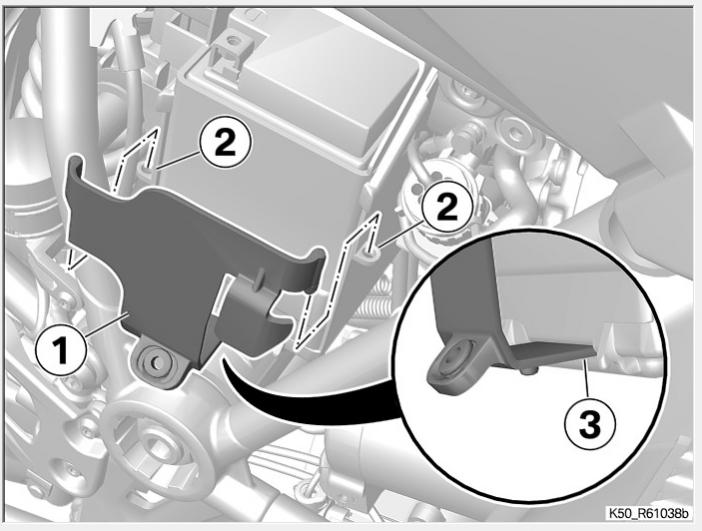 2
2
1
3
K50_R61038b