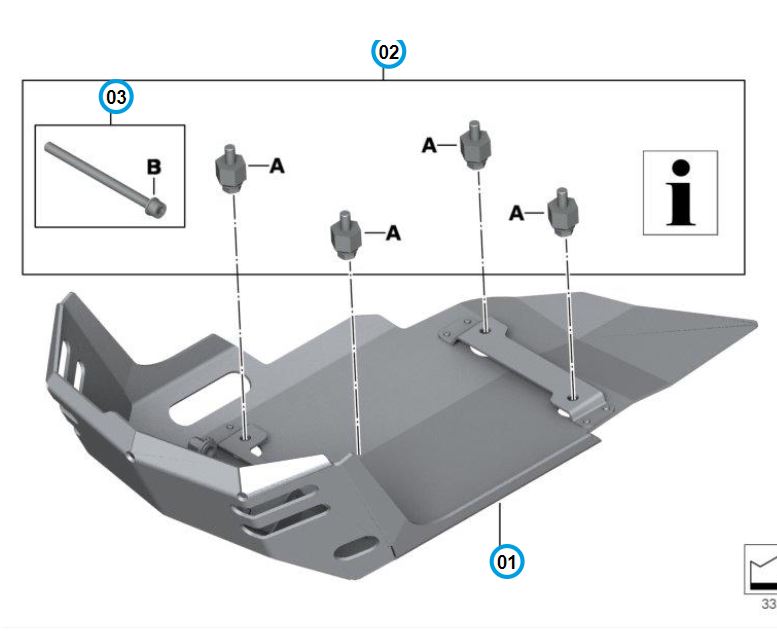 02
03
B
A
A
A
A
i
01
33