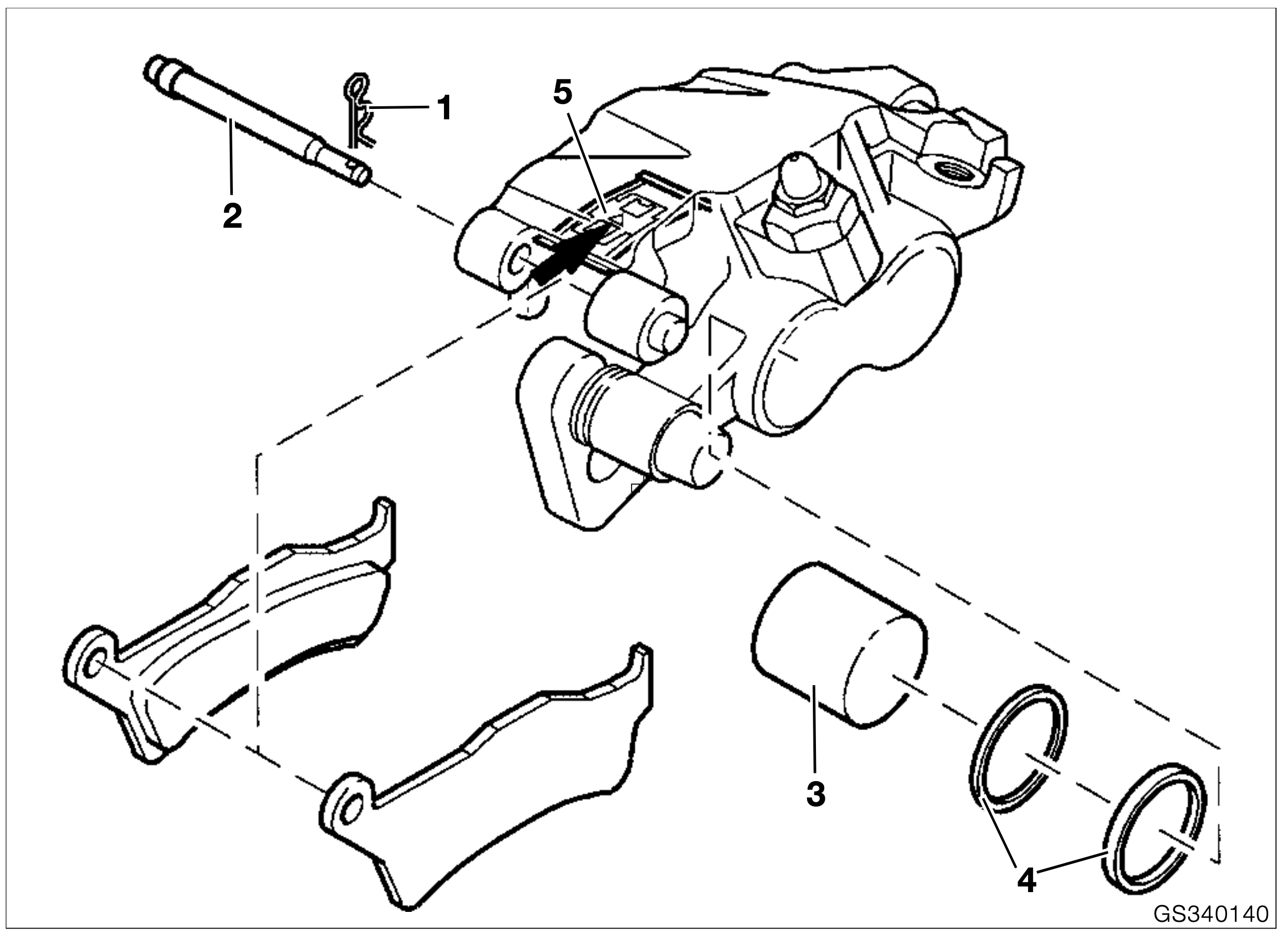 1
5
2
3
4
GS340140