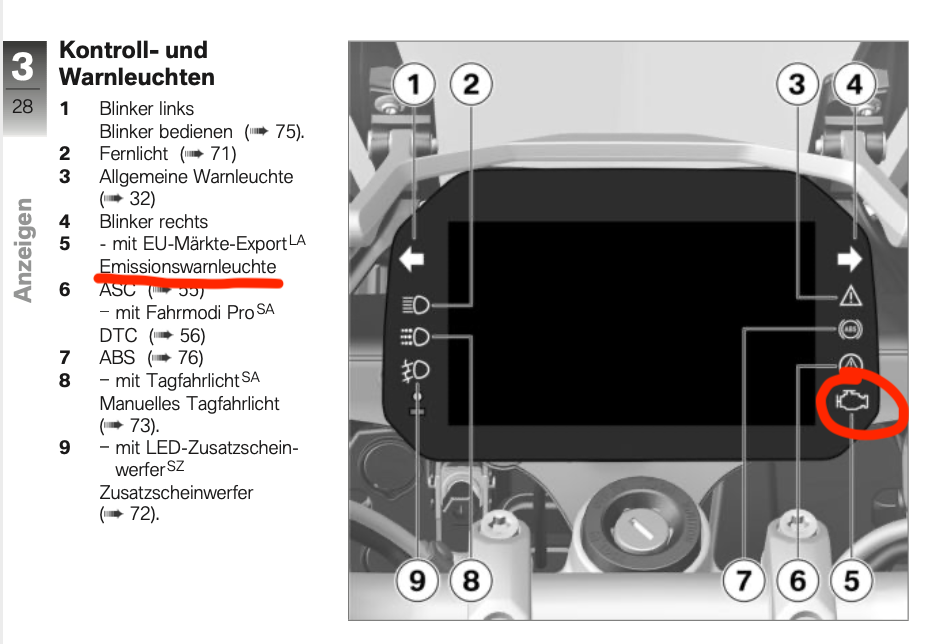 3
28
Anzeigen

Kontroll- und Warnleuchten

1 Blinker links
Blinker bedienen (➠ 75).
2 Fernlicht (➠ 71)
3 Allgemeine Warnleuchte (➠ 32)
4 Blinker rechts
5 - mit EU-Märkte-Export$^{LA}$
Emissionswarnleuchte
6 ASC (➠ 55)
– mit Fahrmodi Pro$^{SA}$
DTC (➠ 56)
7 ABS (➠ 76)
8 – mit Tagfahrlicht$^{SA}$
Manuelles Tagfahrlicht (➠ 73).
9 – mit LED-Zusatzscheinwerfer$^{SZ}$
Zusatzscheinwerfer (➠ 72).

1 2 3 4
ABS
9 8 7 6 5