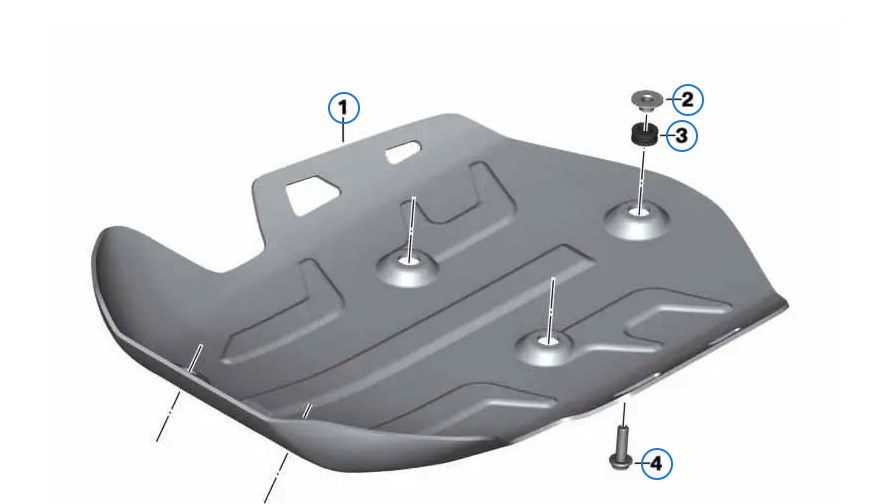 1
2
3
4