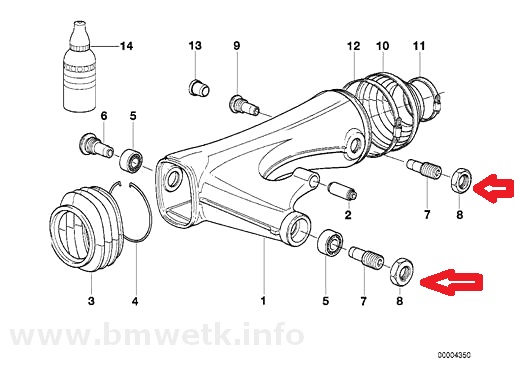 14
13
9
12
10
11
6
5
2
7
8
3
4
1
5
7
8
www.bmwetk.info
00004350