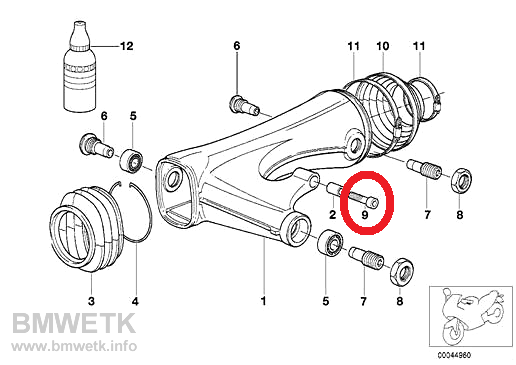 12
6
11
10
11
6
5
2
9
7
8
3
4
1
5
7
8
BMWETK
www.bmwetk.info
00044960