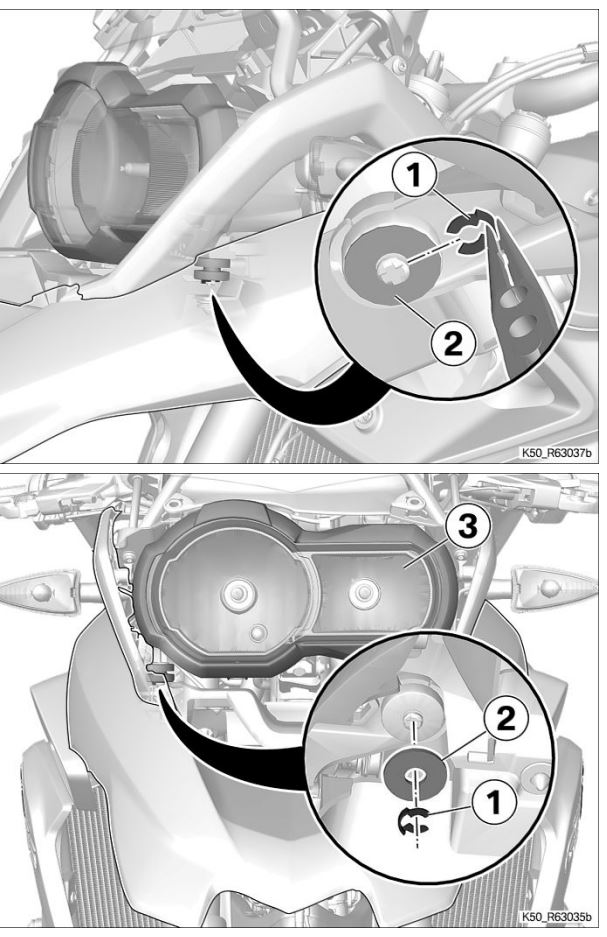 1
2
K50_R63037b
3
2
1
K50_R63035b