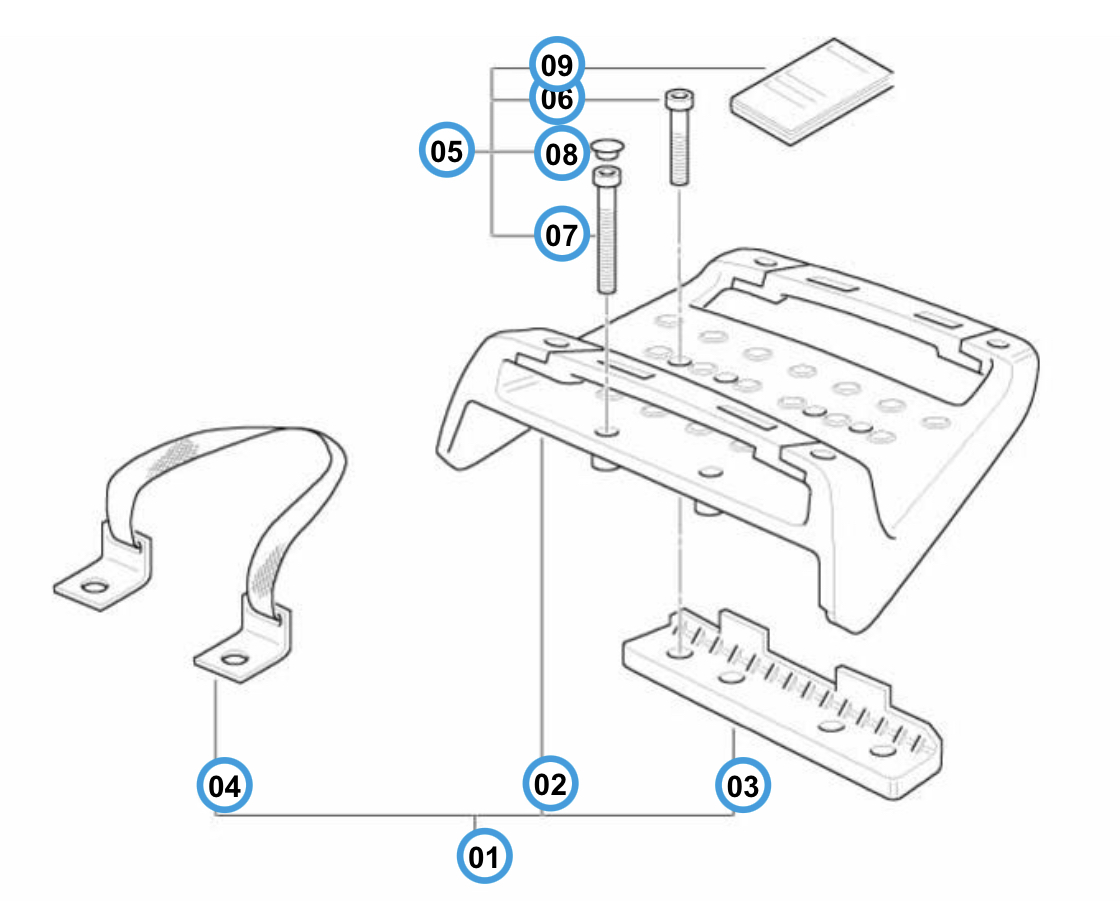 09
06
05
08
07
04
02
03
01