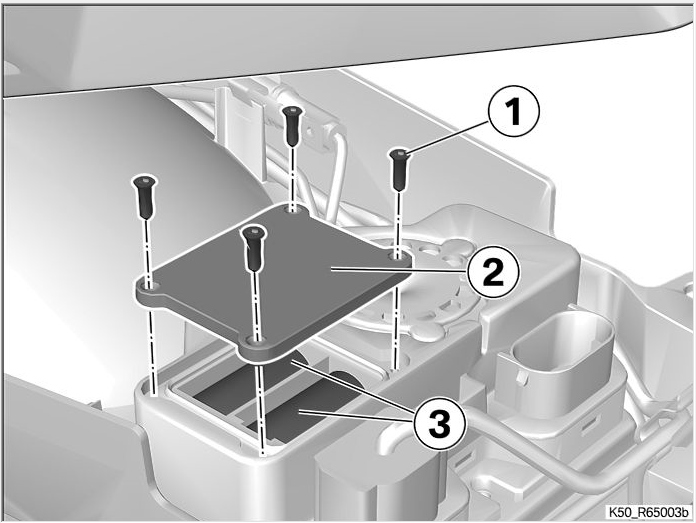 1
2
3
K50_R65003b