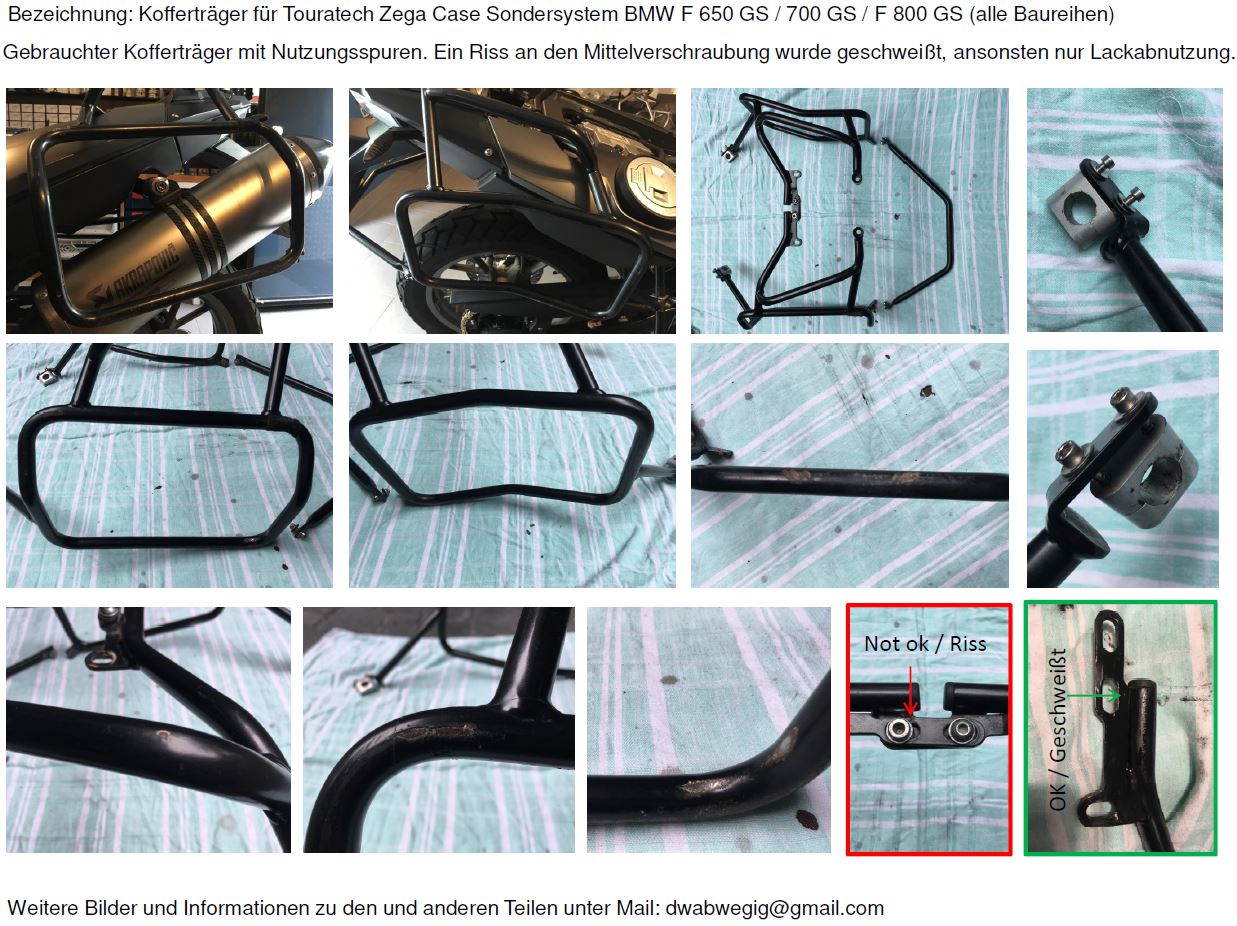 Bezeichnung: Kofferträger für Touratech Zega Case Sondersystem BMW F 650 GS / 700 GS / F 800 GS (alle Baureihen)

Gebrauchter Kofferträger mit Nutzungsspuren. Ein Riss an den Mittelverschraubung wurde geschweißt, ansonsten nur Lackabnutzung.

AKRAPOVIC

Not ok / Riss

OK / Geschweißt

Weitere Bilder und Informationen zu den und anderen Teilen unter Mail: dwabwegig@gmail.com