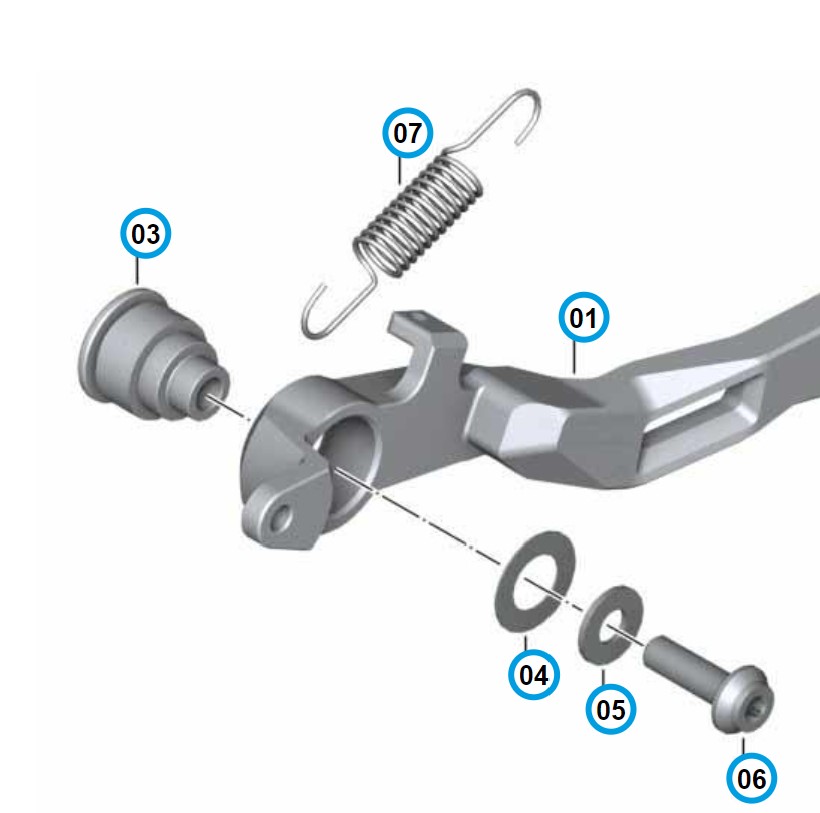 07
03
01
04
05
06