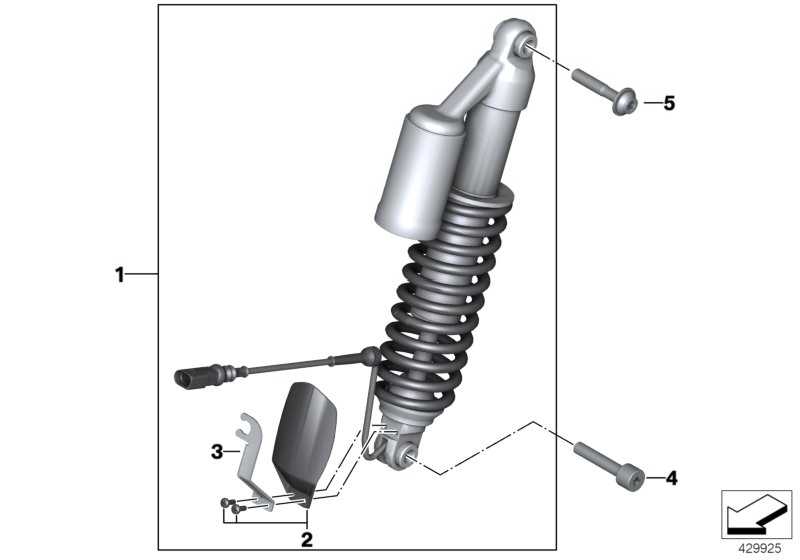 5
1
3
4
2
429925