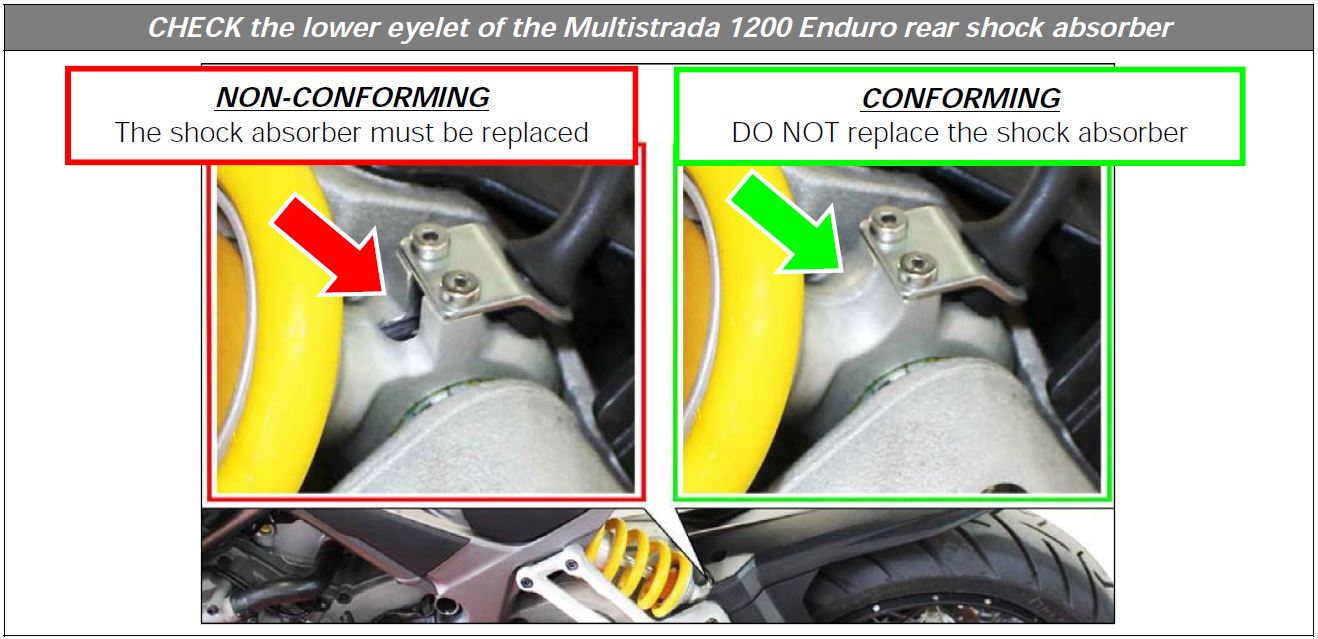 CHECK the lower eyelet of the Multistrada 1200 Enduro rear shock absorber

NON-CONFORMING
The shock absorber must be replaced

CONFORMING
DO NOT replace the shock absorber