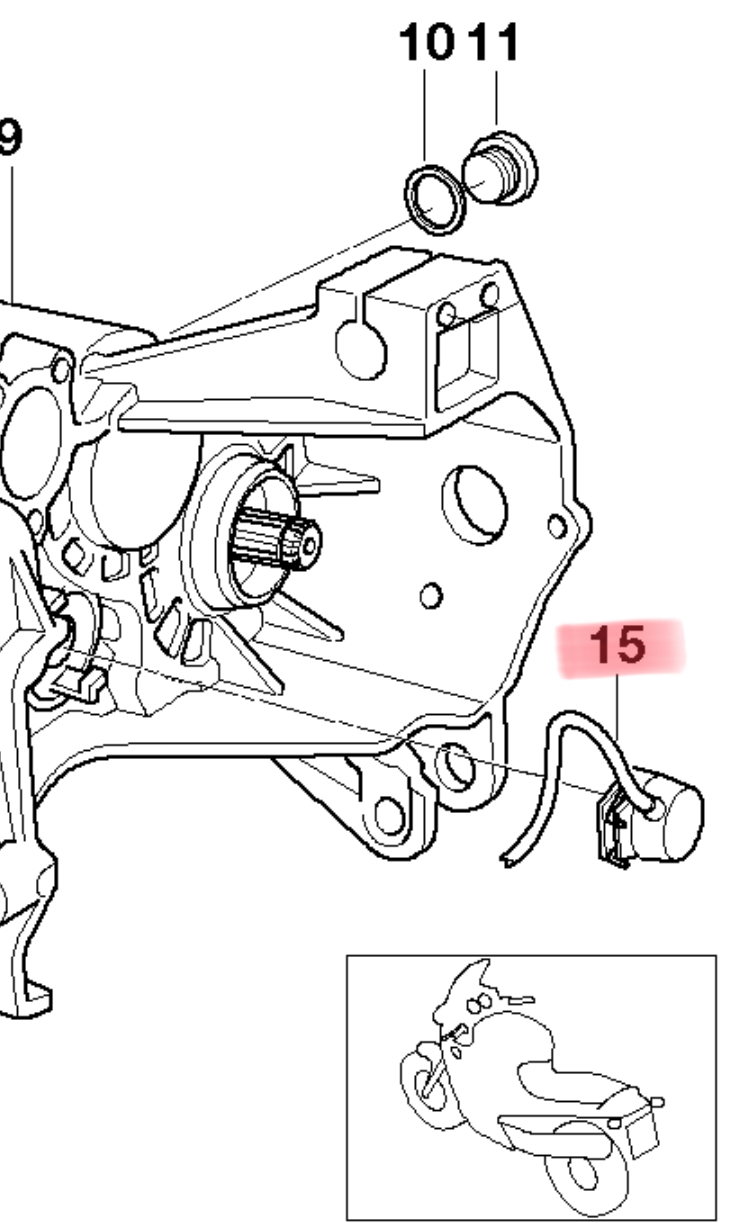 10 11
9
15