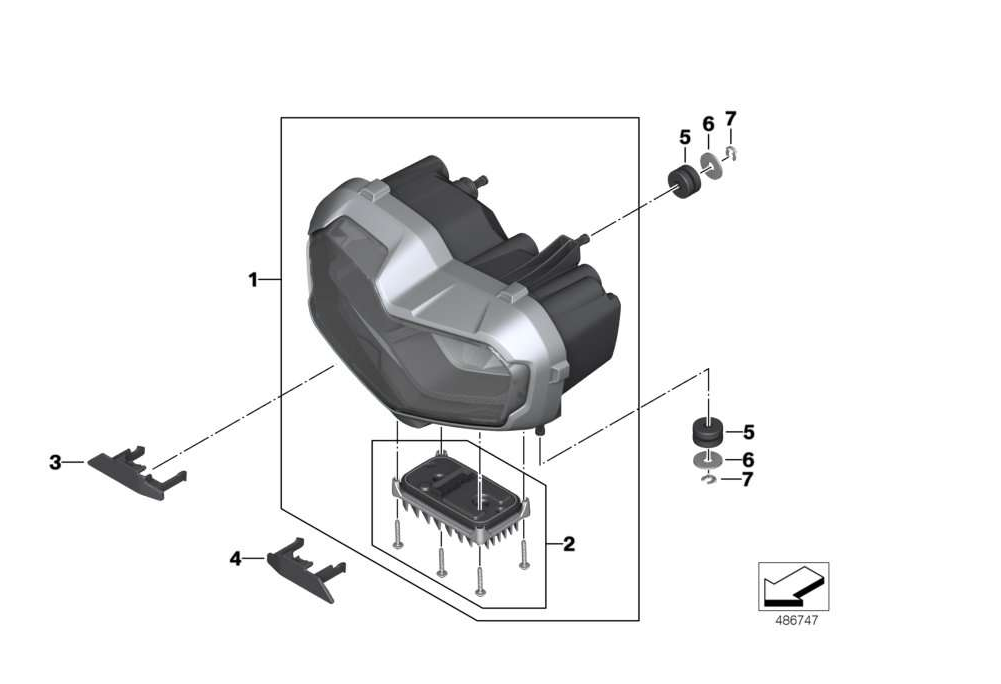 5
6
7
1
5
6
7
3
2
4
486747