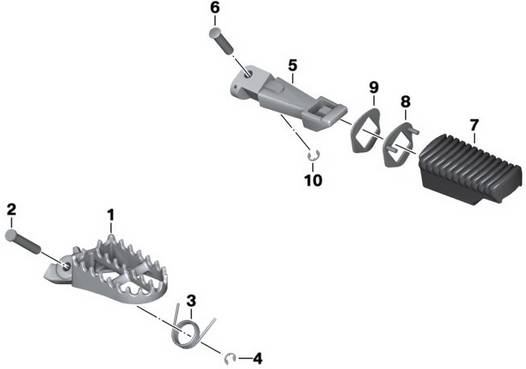 6
5
9
8
7
10
2
1
3
4