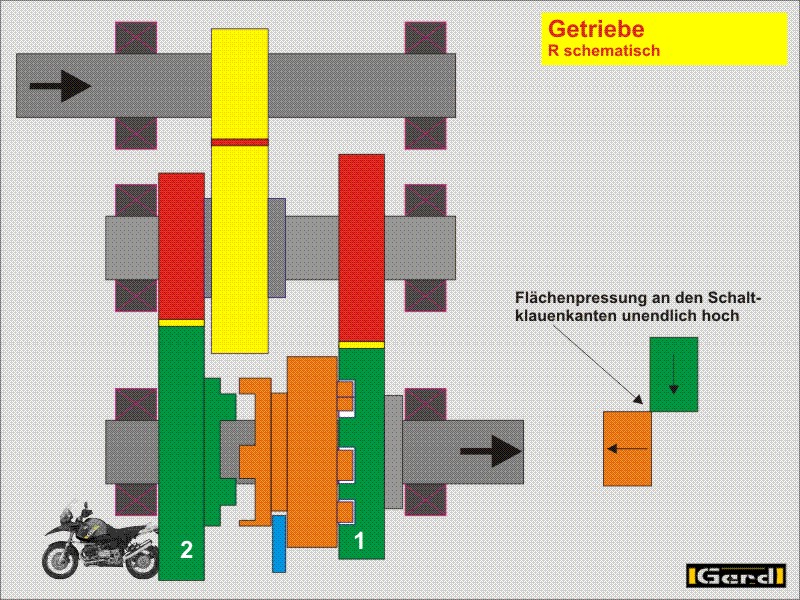 Getriebe
R schematisch

Flächenpressung an den Schaltklauenkanten unendlich hoch

2

1

Gerd