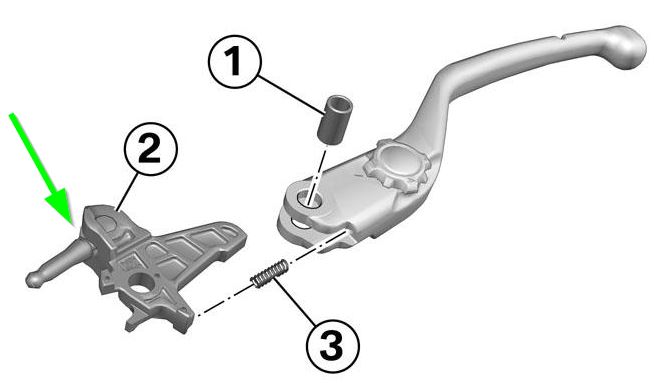 1
2
3