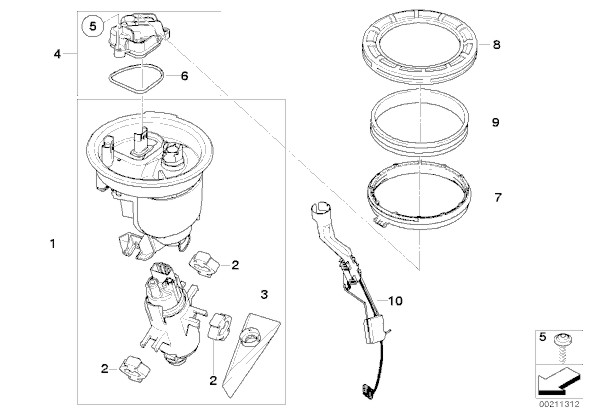 5
4
6
8
9
7
1
2
3
10
2
2
5
00211312