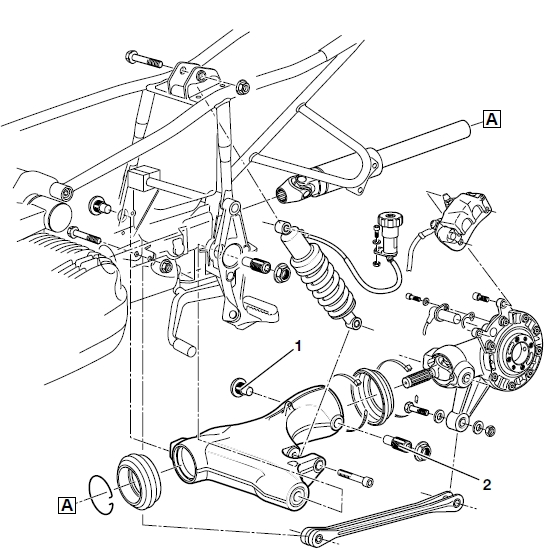 A
1
2
A