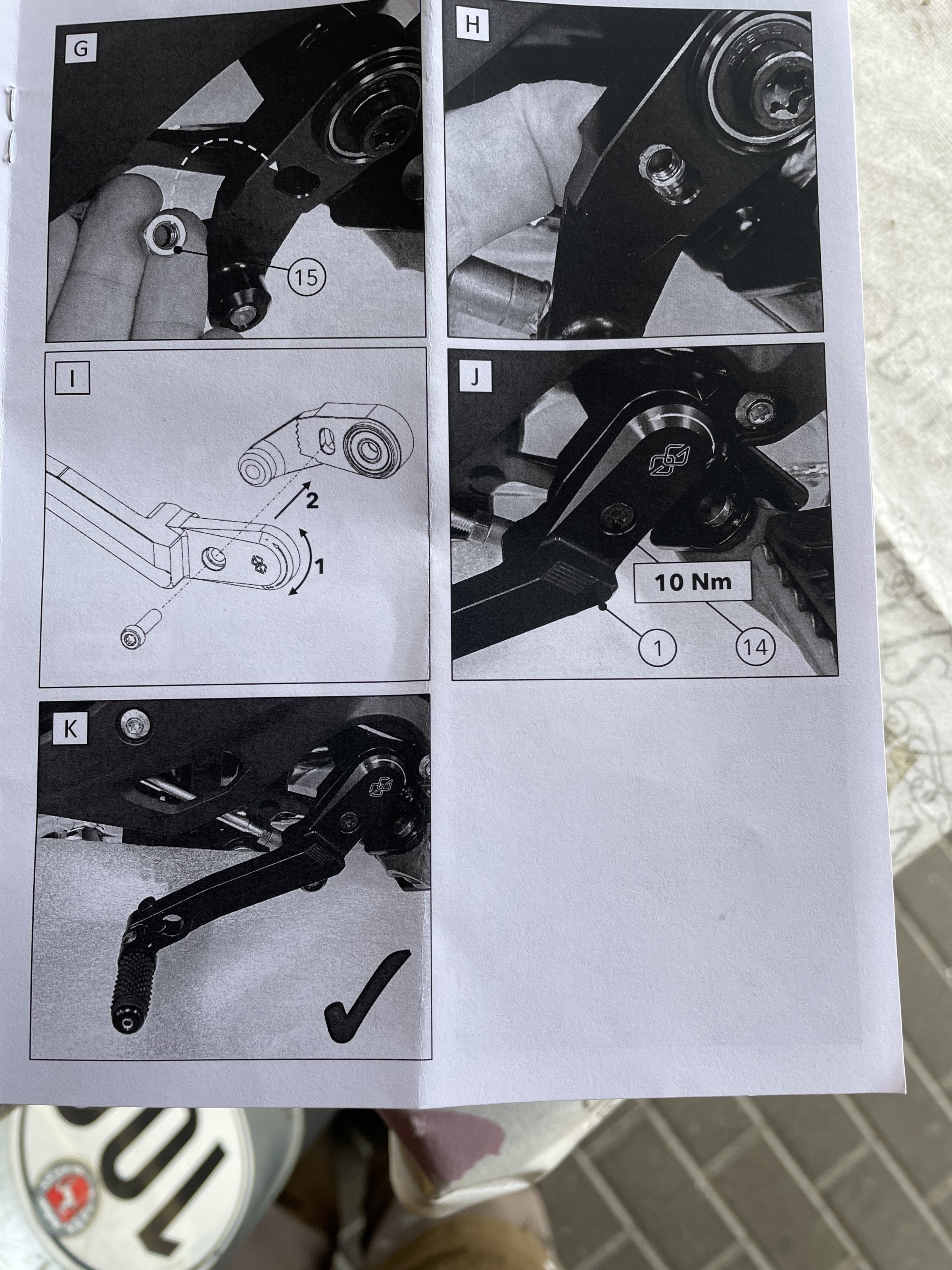 G

15

H

I

2

1

J

10 Nm

1

14

K