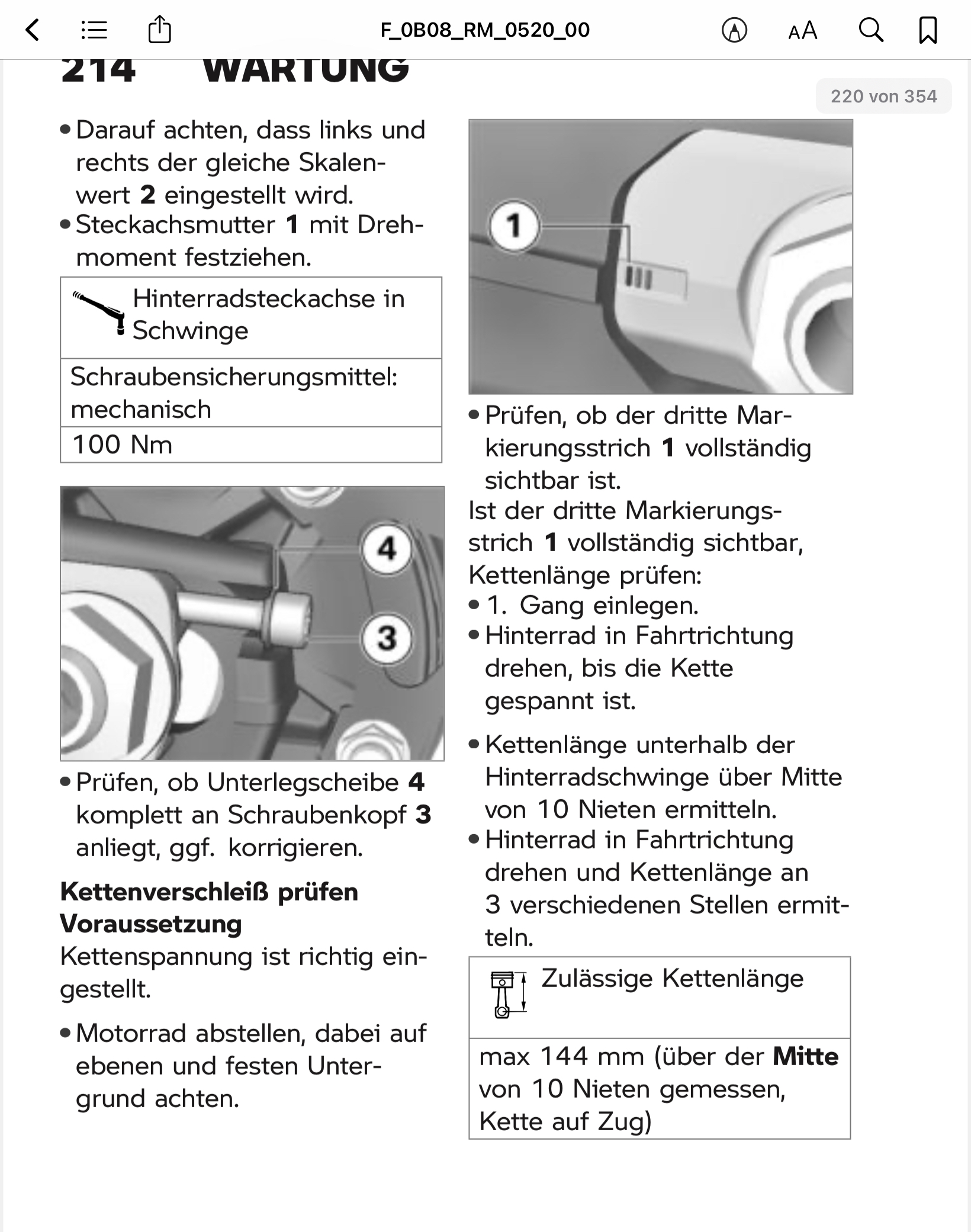 F_0B08_RM_0520_00

AA

214 WARTUNG

220 von 354

• Darauf achten, dass links und rechts der gleiche Skalenwert **2** eingestellt wird.
• Steckachsmutter **1** mit Drehmoment festziehen.

| Hinterradsteckachse in Schwinge |
|---|
| Schraubensicherungsmittel: mechanisch |
| 100 Nm |

4

3

• Prüfen, ob Unterlegscheibe **4** komplett an Schraubenkopf **3** anliegt, ggf. korrigieren.

**Kettenverschleiß prüfen**
**Voraussetzung**
Kettenspannung ist richtig eingestellt.

• Motorrad abstellen, dabei auf ebenen und festen Untergrund achten.

1

• Prüfen, ob der dritte Markierungsstrich **1** vollständig sichtbar ist.
Ist der dritte Markierungsstrich **1** vollständig sichtbar, Kettenlänge prüfen:
• 1. Gang einlegen.
• Hinterrad in Fahrtrichtung drehen, bis die Kette gespannt ist.

• Kettenlänge unterhalb der Hinterradschwinge über Mitte von 10 Nieten ermitteln.
• Hinterrad in Fahrtrichtung drehen und Kettenlänge an 3 verschiedenen Stellen ermitteln.

| Zulässige Kettenlänge |
|---|
| max 144 mm (über der **Mitte** von 10 Nieten gemessen, Kette auf Zug) |