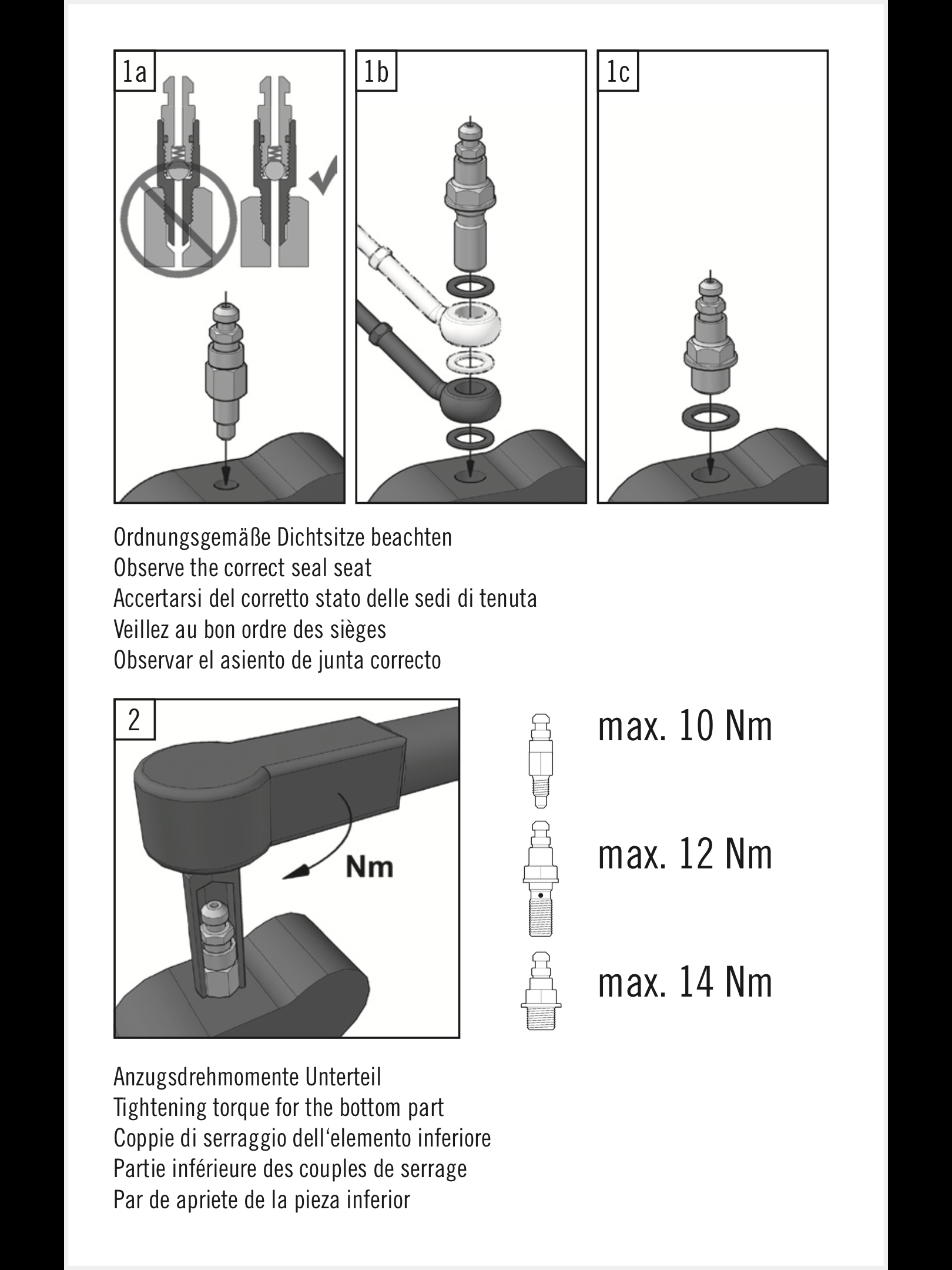 1a

1b

1c

Ordnungsgemäße Dichtsitze beachten
Observe the correct seal seat
Accertarsi del corretto stato delle sedi di tenuta
Veillez au bon ordre des sièges
Observar el asiento de junta correcto

2

Nm

max. 10 Nm

max. 12 Nm

max. 14 Nm

Anzugsdrehmomente Unterteil
Tightening torque for the bottom part
Coppie di serraggio dell‘elemento inferiore
Partie inférieure des couples de serrage
Par de apriete de la pieza inferior