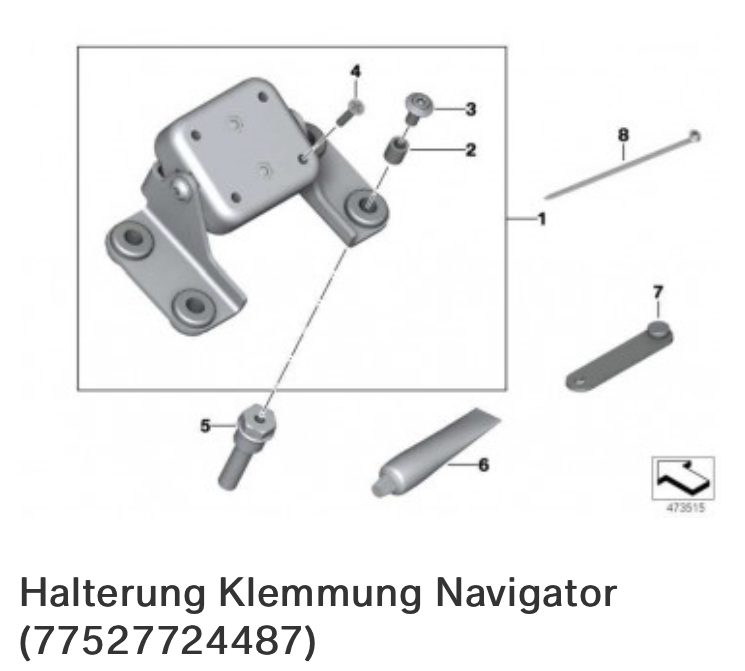 4
3
2
8
1
7
5
6
473515

Halterung Klemmung Navigator (77527724487)