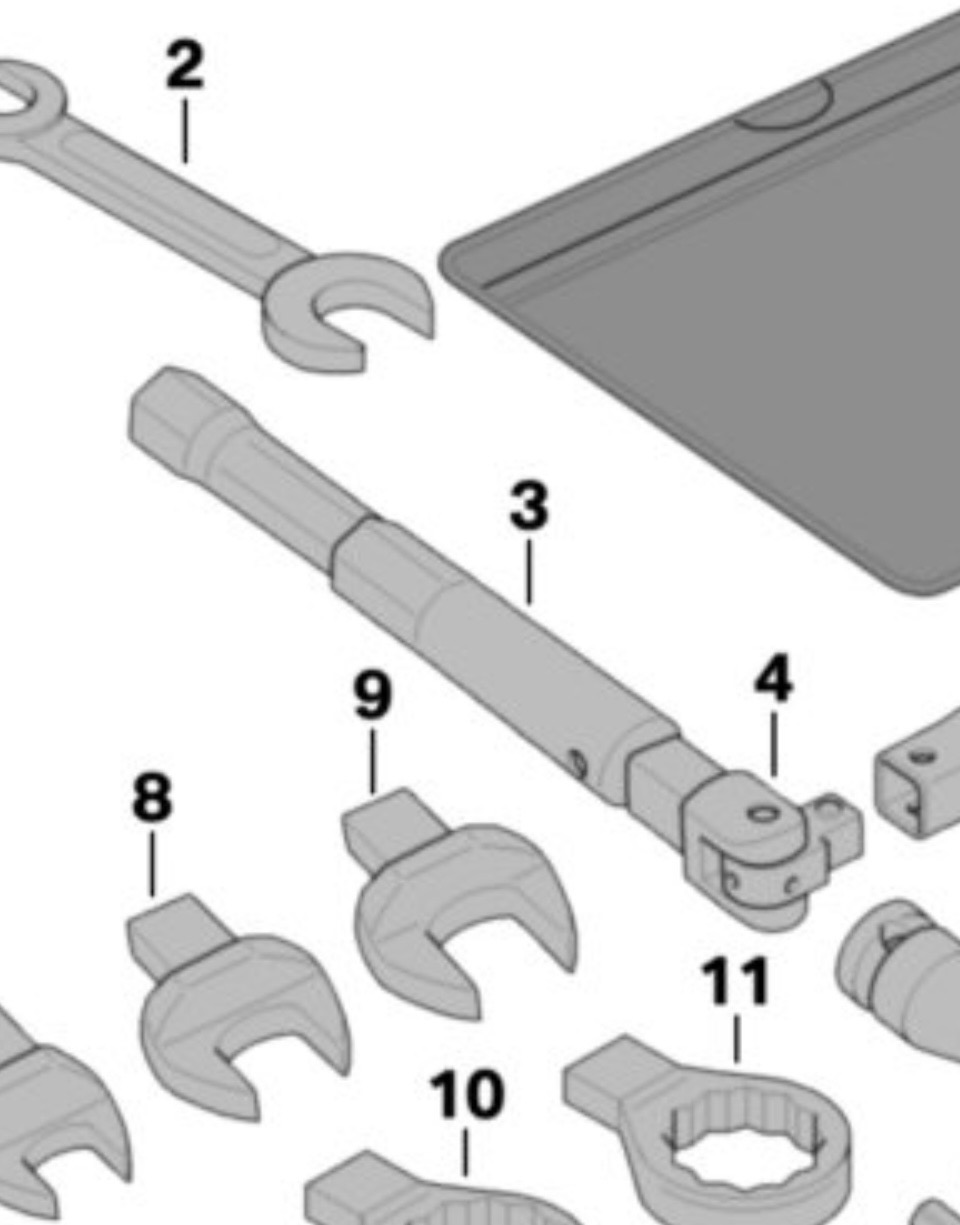 2
3
4
9
8
11
10