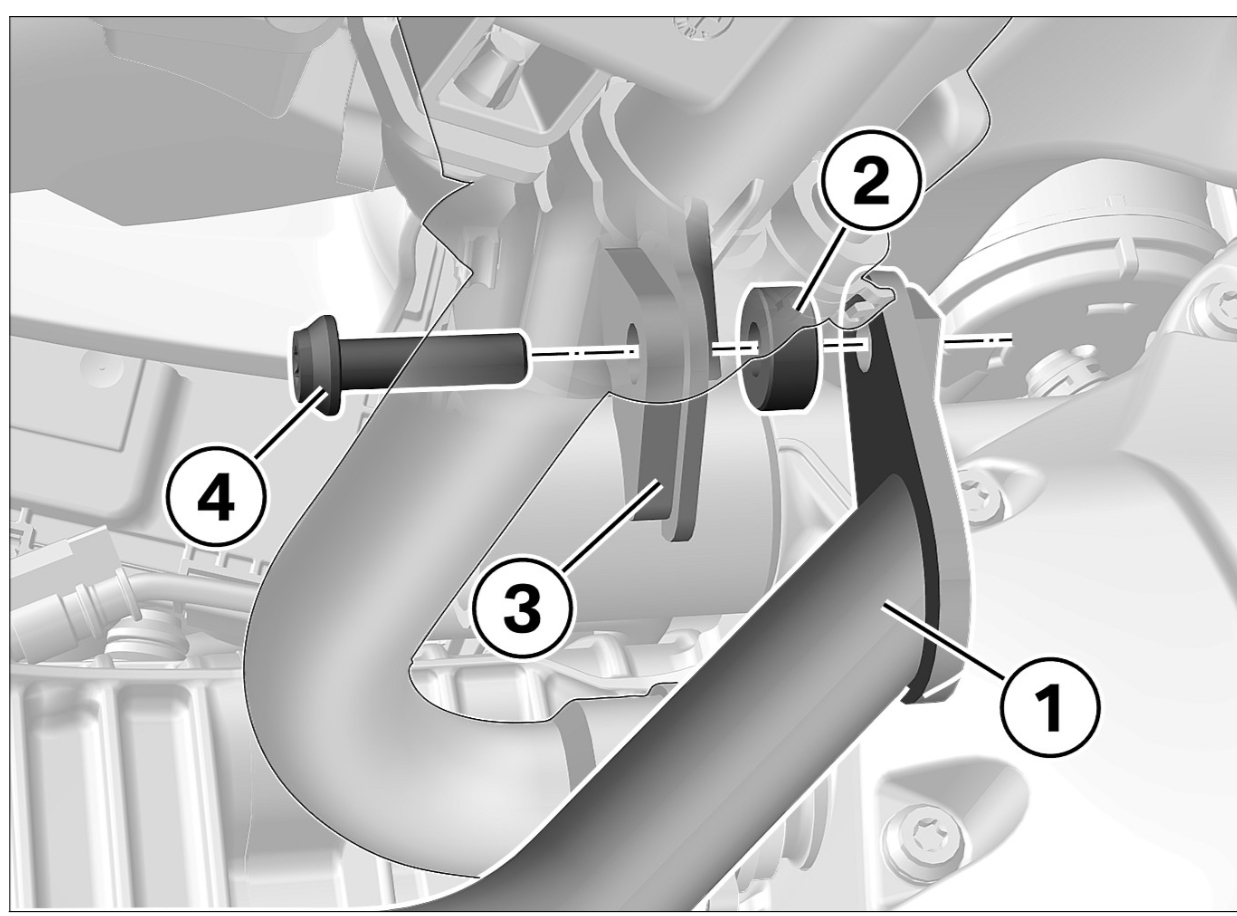 2
4
3
1