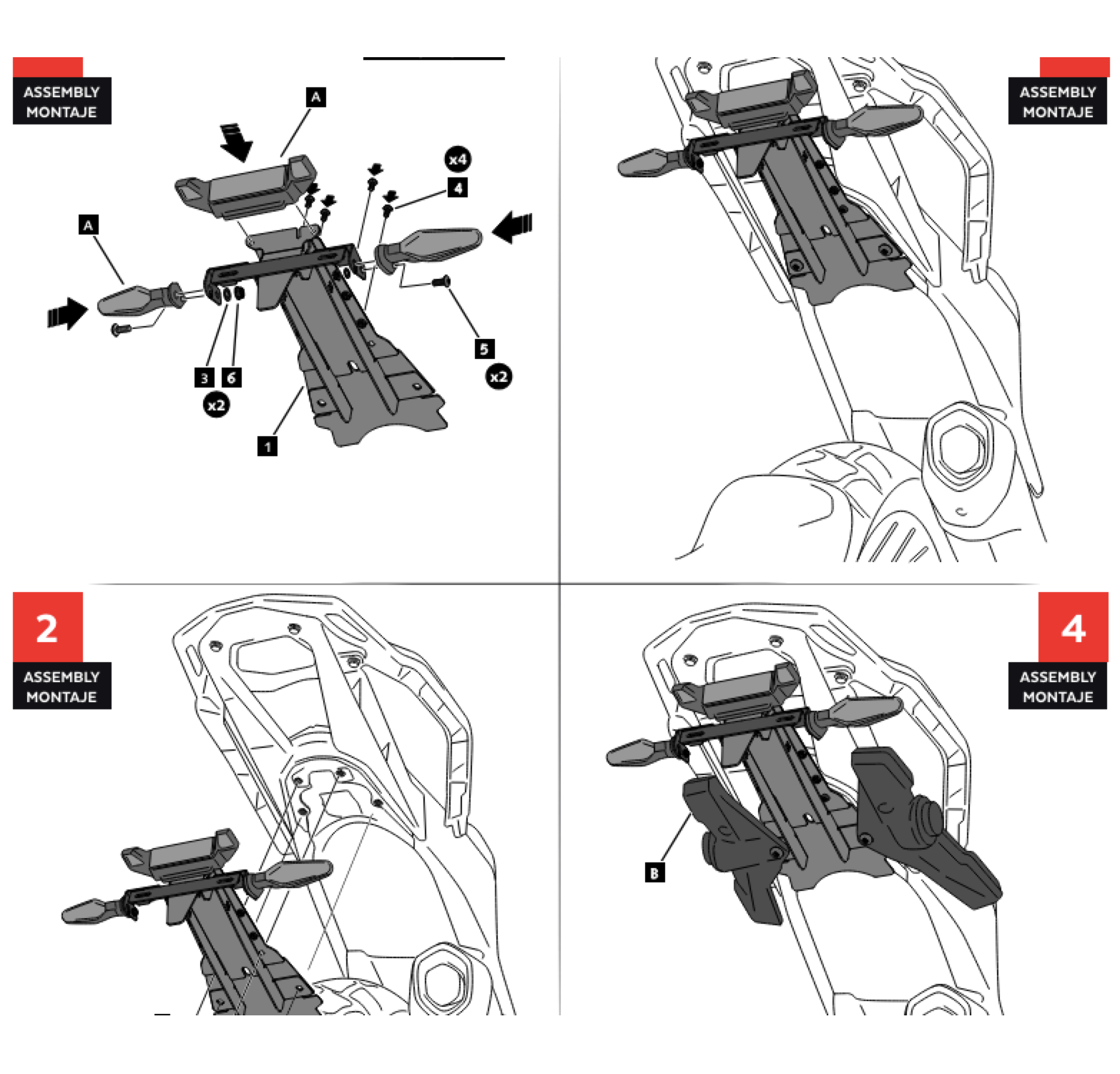 ASSEMBLY
MONTAJE

A
A
x4
4
5
x2
3
6
x2
1

ASSEMBLY
MONTAJE

2
ASSEMBLY
MONTAJE

4
ASSEMBLY
MONTAJE

B