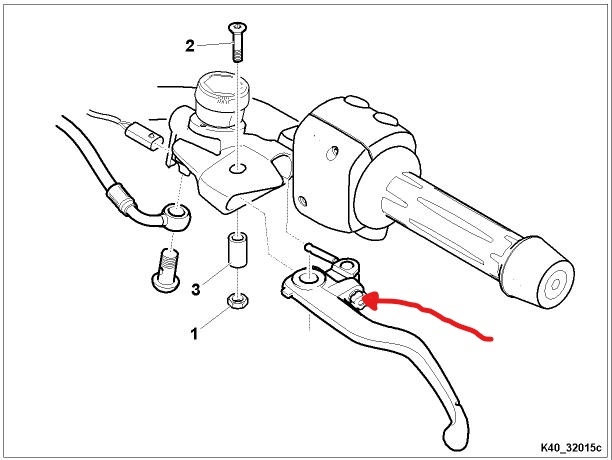 2

3

1

K40_32015c