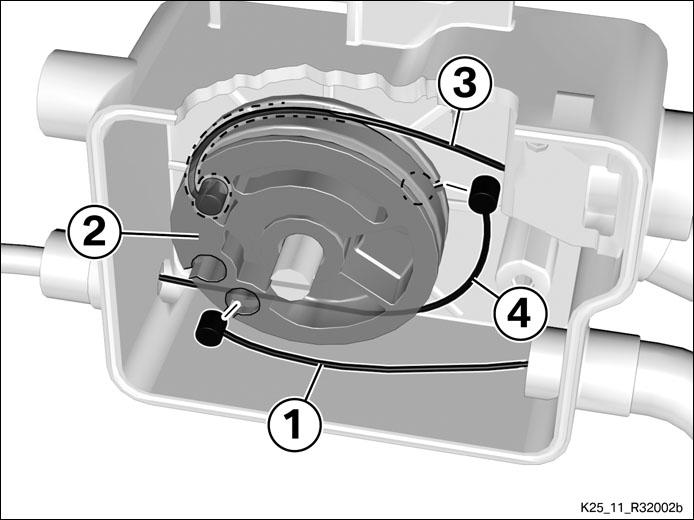 3
2
4
1
K25_11_R32002b