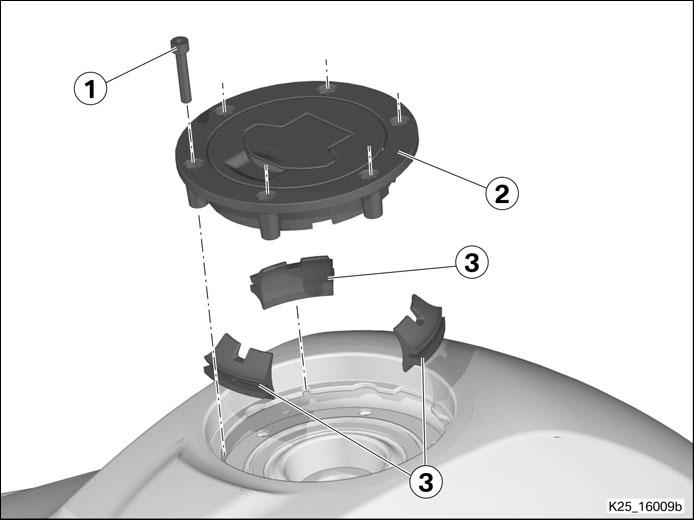 1
2
3
3
K25_16009b