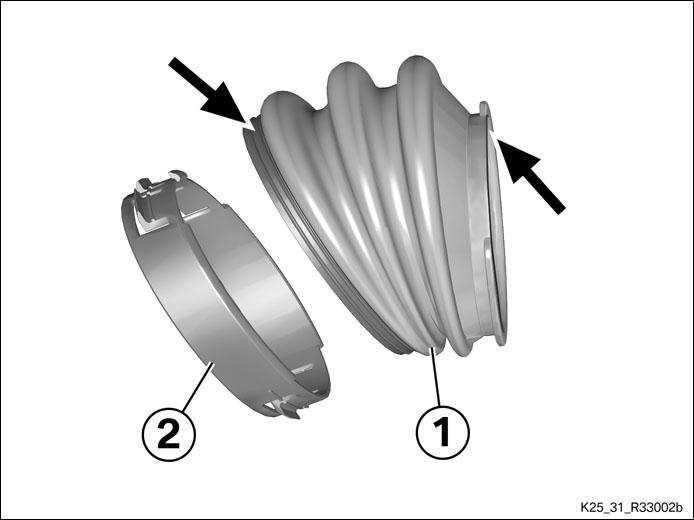 2

1

K25_31_R33002b