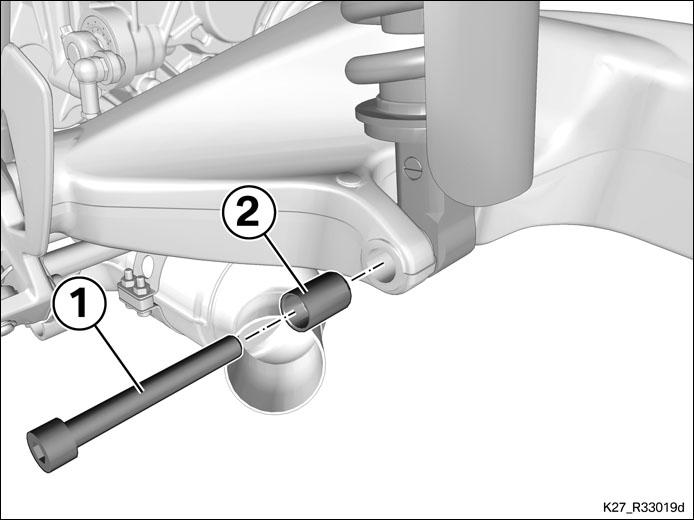 2

1

K27_R33019d