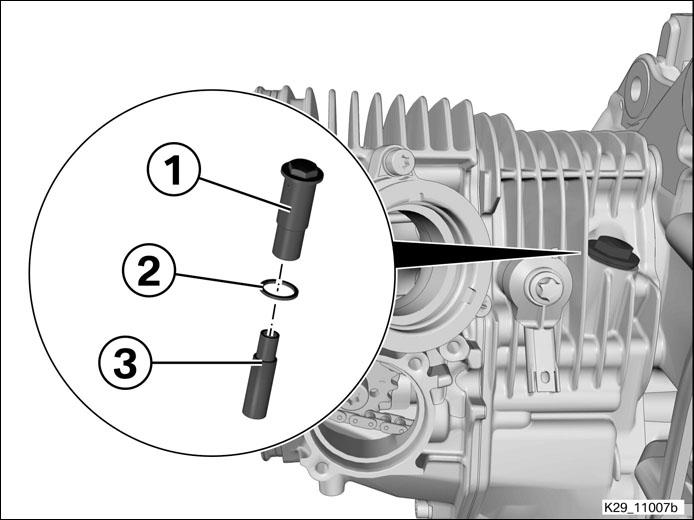 1
2
3
K29_11007b