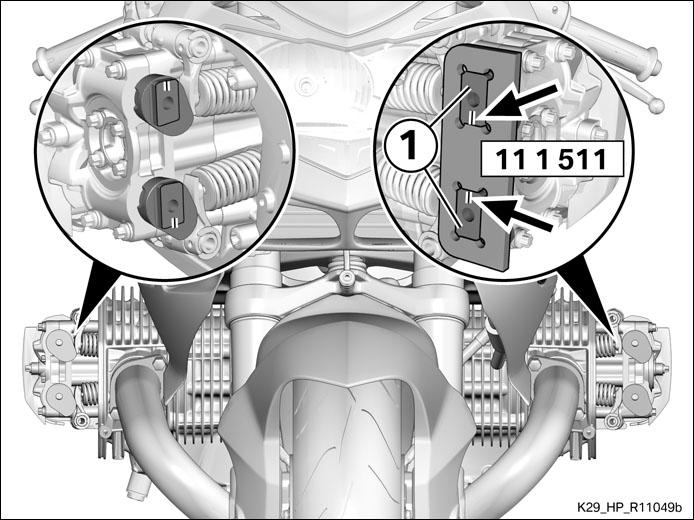 1

11 1 511

K29_HP_R11049b